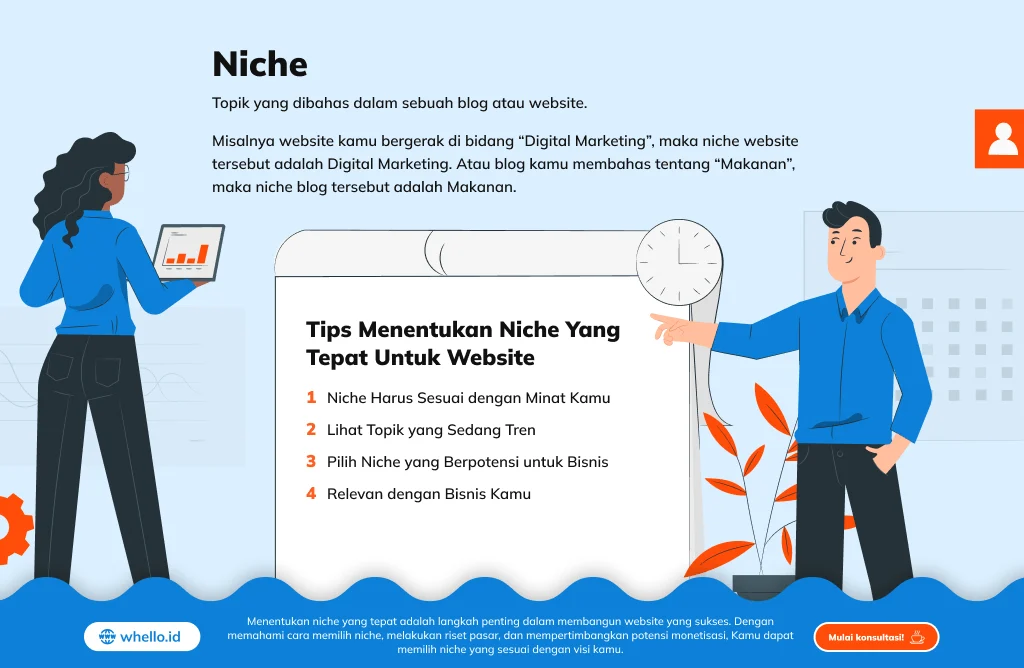 Niche

Topik yang dibahas dalam sebuah blog atau website.

Misalnya website kamu bergerak di bidang “Digital Marketing”, maka niche website tersebut adalah Digital Marketing. Atau blog kamu membahas tentang “Makanan”, maka niche blog tersebut adalah Makanan.

Tips Menentukan Niche Yang Tepat Untuk Website

1 Niche Harus Sesuai dengan Minat Kamu
2 Lihat Topik yang Sedang Tren
3 Pilih Niche yang Berpotensi untuk Bisnis
4 Relevan dengan Bisnis Kamu

whello.id

Menentukan niche yang tepat adalah langkah penting dalam membangun website yang sukses. Dengan memahami cara memilih niche, melakukan riset pasar, dan mempertimbangkan potensi monetisasi, Kamu dapat memilih niche yang sesuai dengan visi kamu.

Mulai konsultasi!